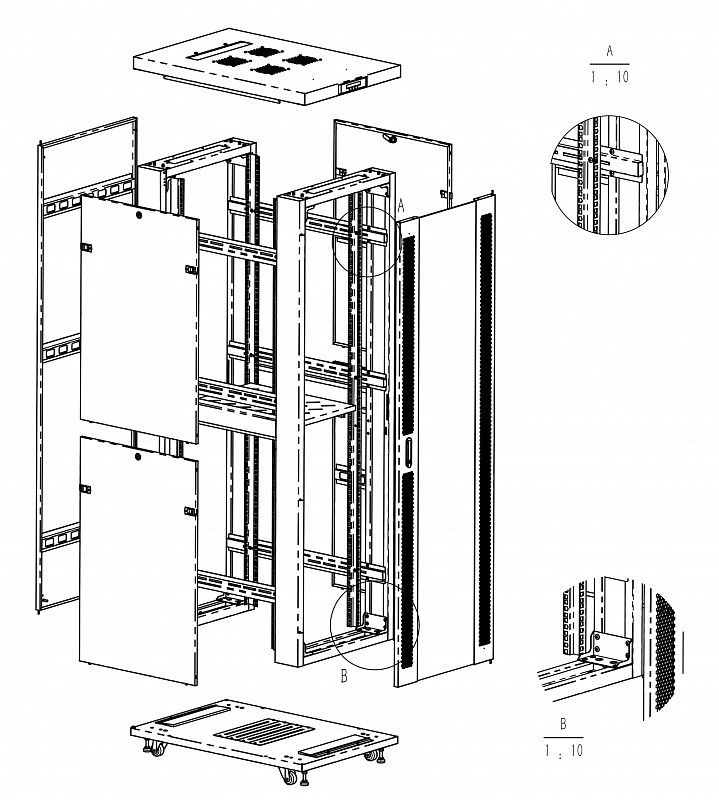 A
1 : 10

A

B

B
1 : 10